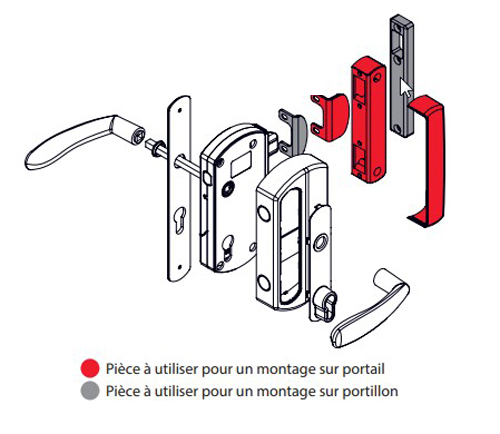 Pièce à utiliser pour un montage sur portail
Pièce à utiliser pour un montage sur portillon