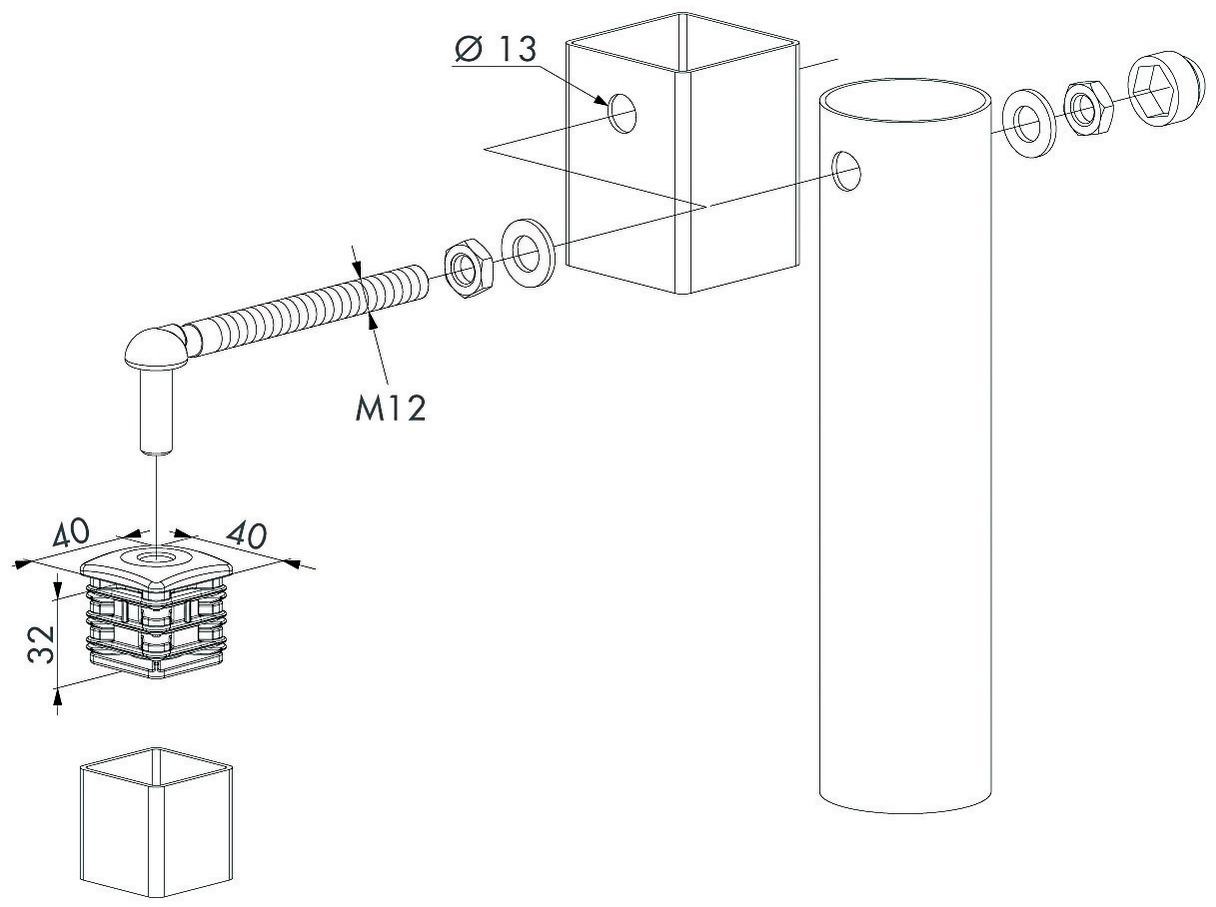 Ø 13

M12

40

40

32