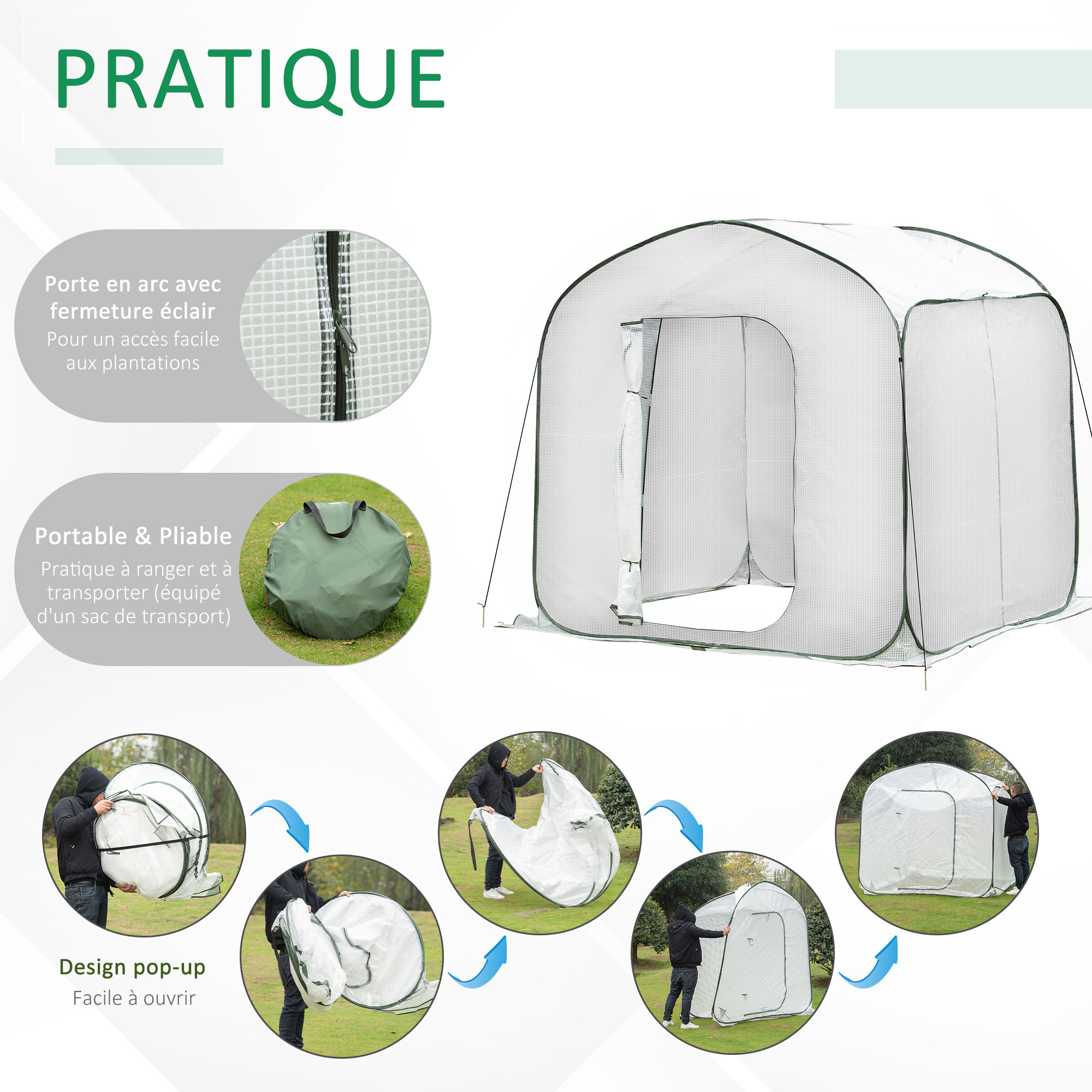 PRATIQUE

Porte en arc avec fermeture éclair
Pour un accès facile aux plantations

Portable & Pliable
Pratique à ranger et à transporter (équipé d'un sac de transport)

Design pop-up
Facile à ouvrir