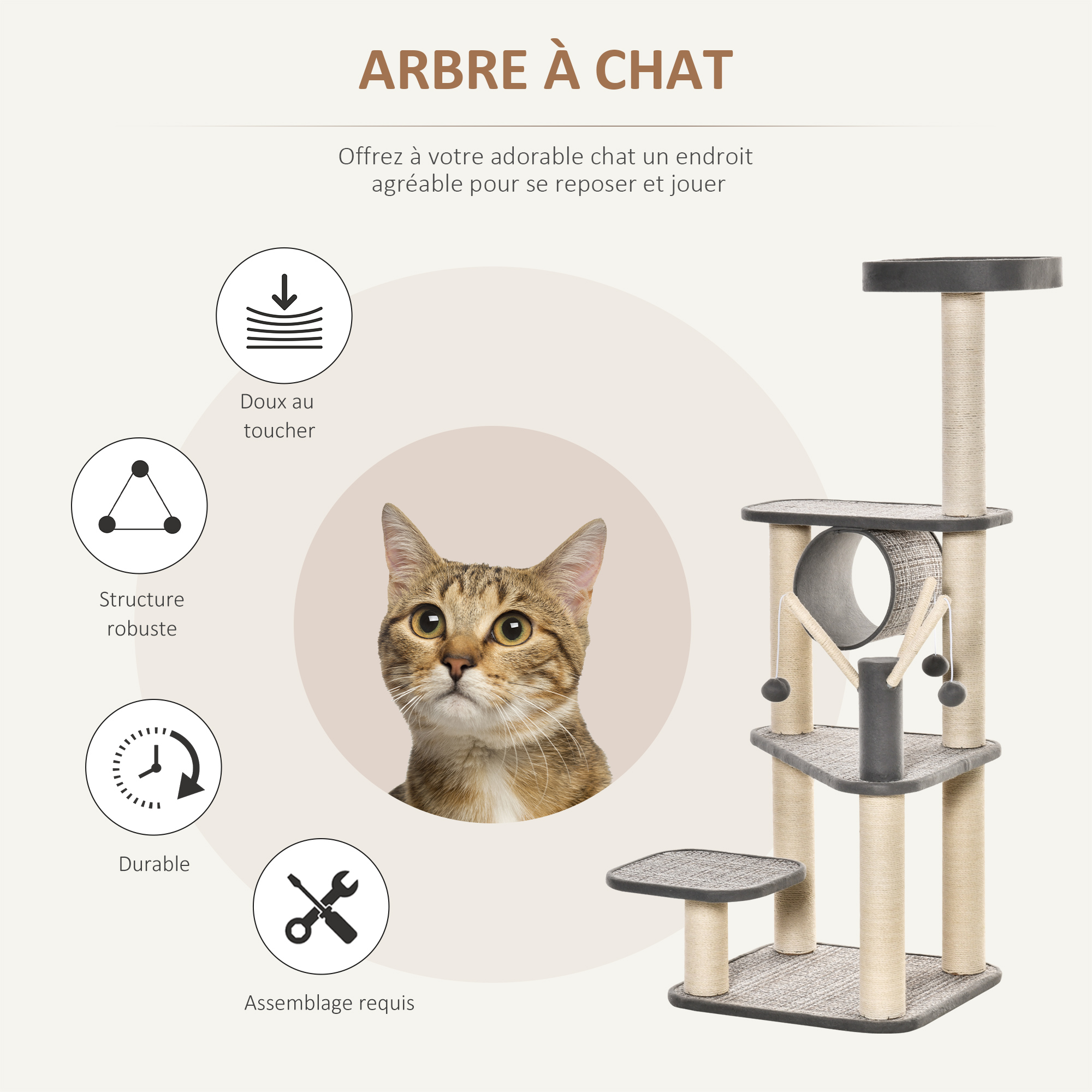 ARBRE À CHAT

Offrez à votre adorable chat un endroit agréable pour se reposer et jouer

Doux au toucher

Structure robuste

Durable

Assemblage requis